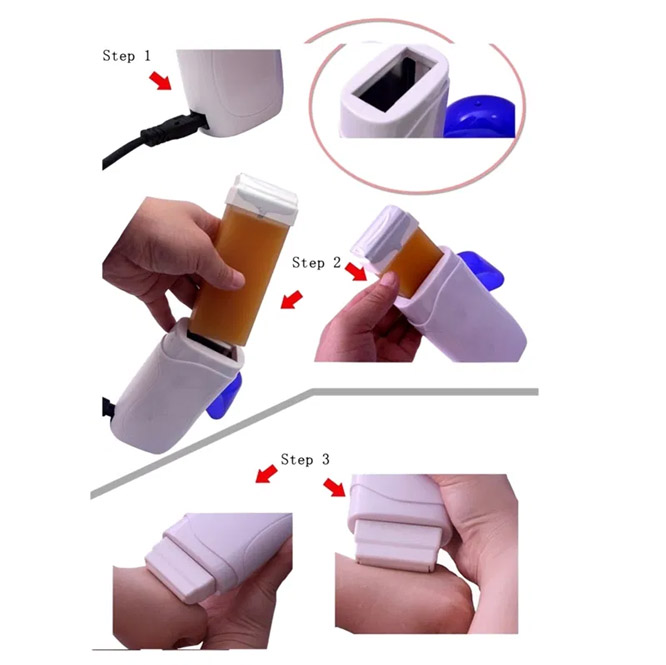 Step 1

Step 2

Step 3